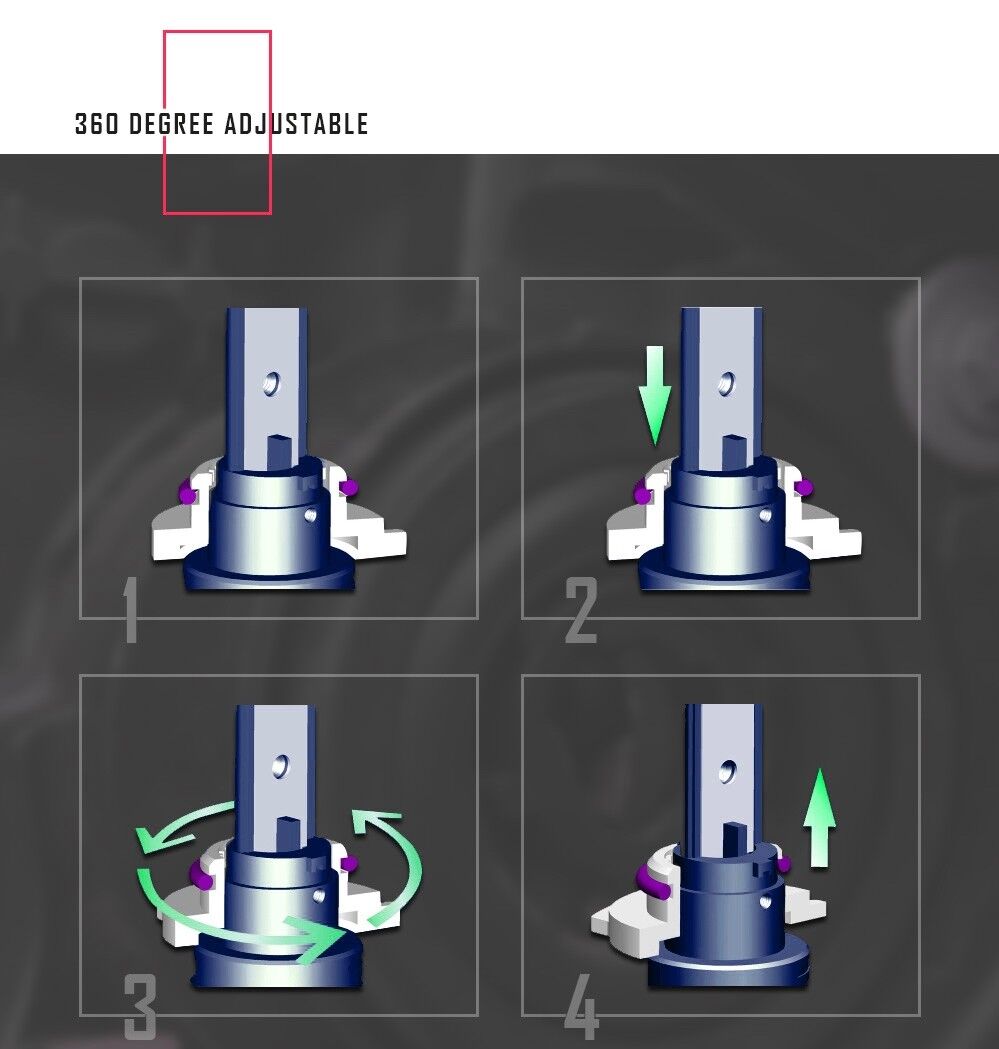 360 DEGREE ADJUSTABLE

1

2

3

4